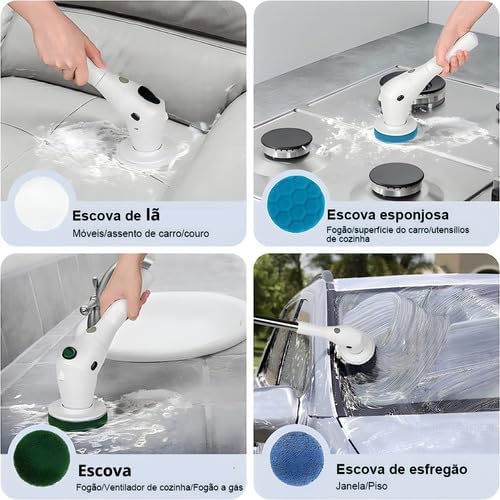 Escova de lã
Móveis/assento de carro/couro

Escova esponjosa
Fogão/superfície do carro/utensílios de cozinha

Escova
Fogão/Ventilador de cozinha/Fogão a gás

Escova de esfregão
Janela/Piso