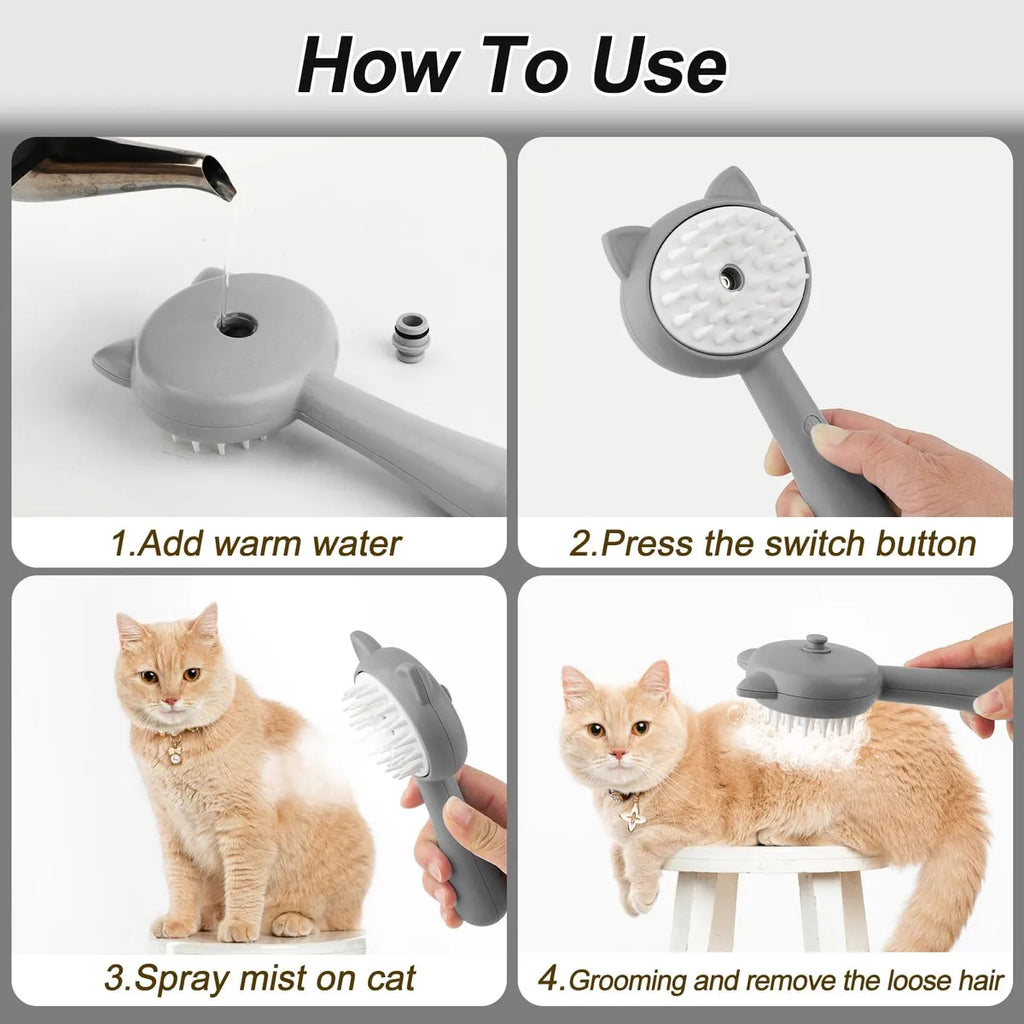 How To Use

1.Add warm water

2.Press the switch button

3.Spray mist on cat

4.Grooming and remove the loose hair